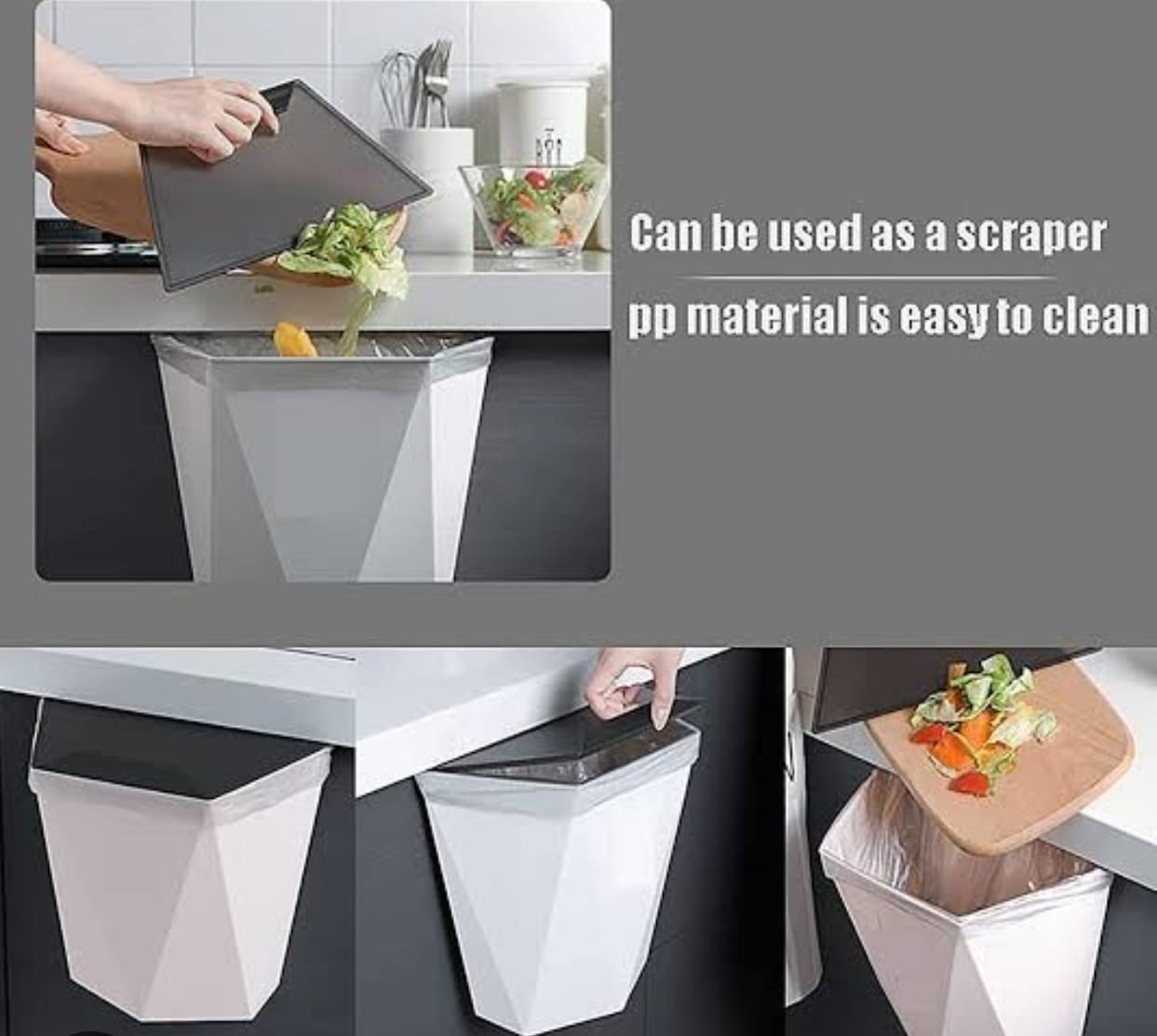 Can be used as a scraper
pp material is easy to clean